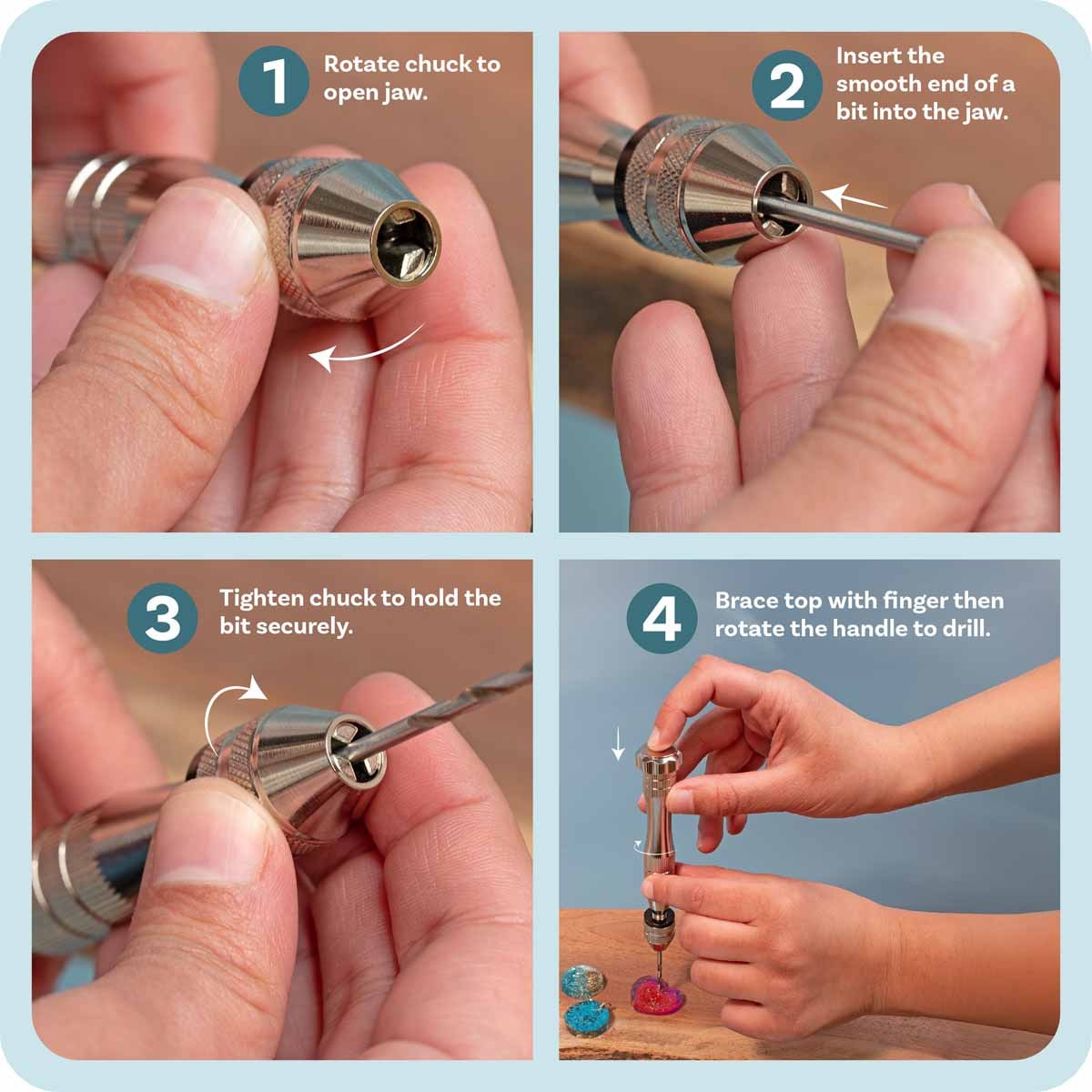 1 Rotate chuck to open jaw.

2 Insert the smooth end of a bit into the jaw.

3 Tighten chuck to hold the bit securely.

4 Brace top with finger then rotate the handle to drill.